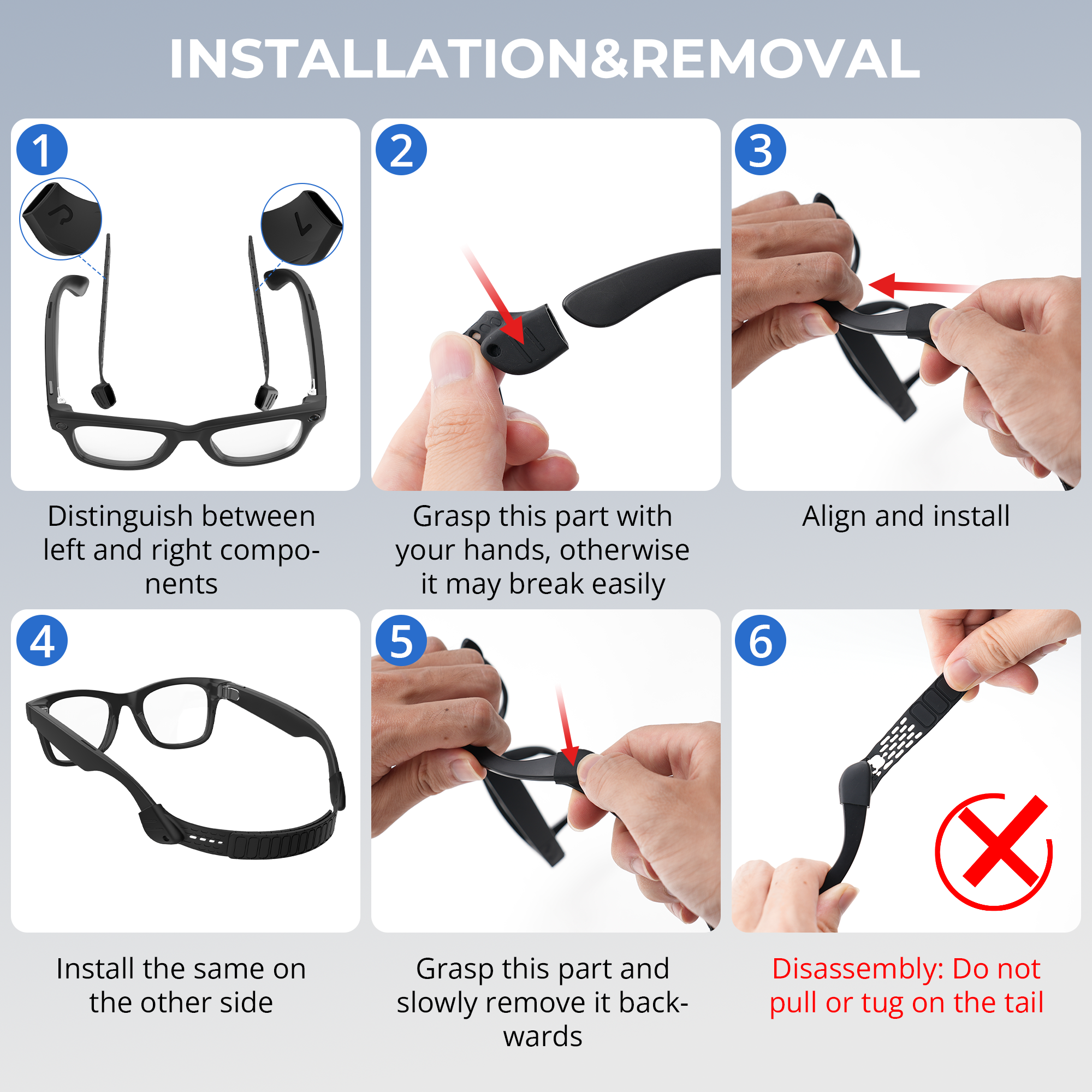 INSTALLATION&REMOVAL

1

R

L

Distinguish between left and right components

2

Grasp this part with your hands, otherwise it may break easily

3

Align and install

4

Install the same on the other side

5

Grasp this part and slowly remove it backwards

6

Disassembly: Do not pull or tug on the tail